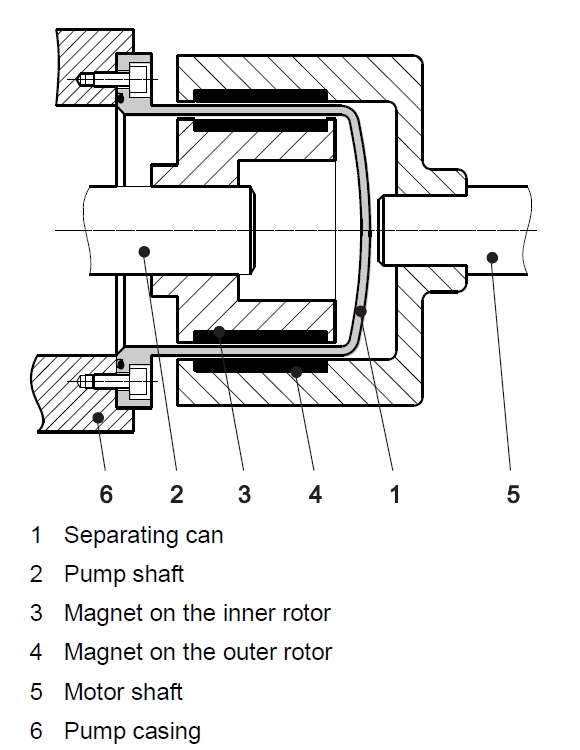 6 2 3 4 1 5

1 Separating can
2 Pump shaft
3 Magnet on the inner rotor
4 Magnet on the outer rotor
5 Motor shaft
6 Pump casing